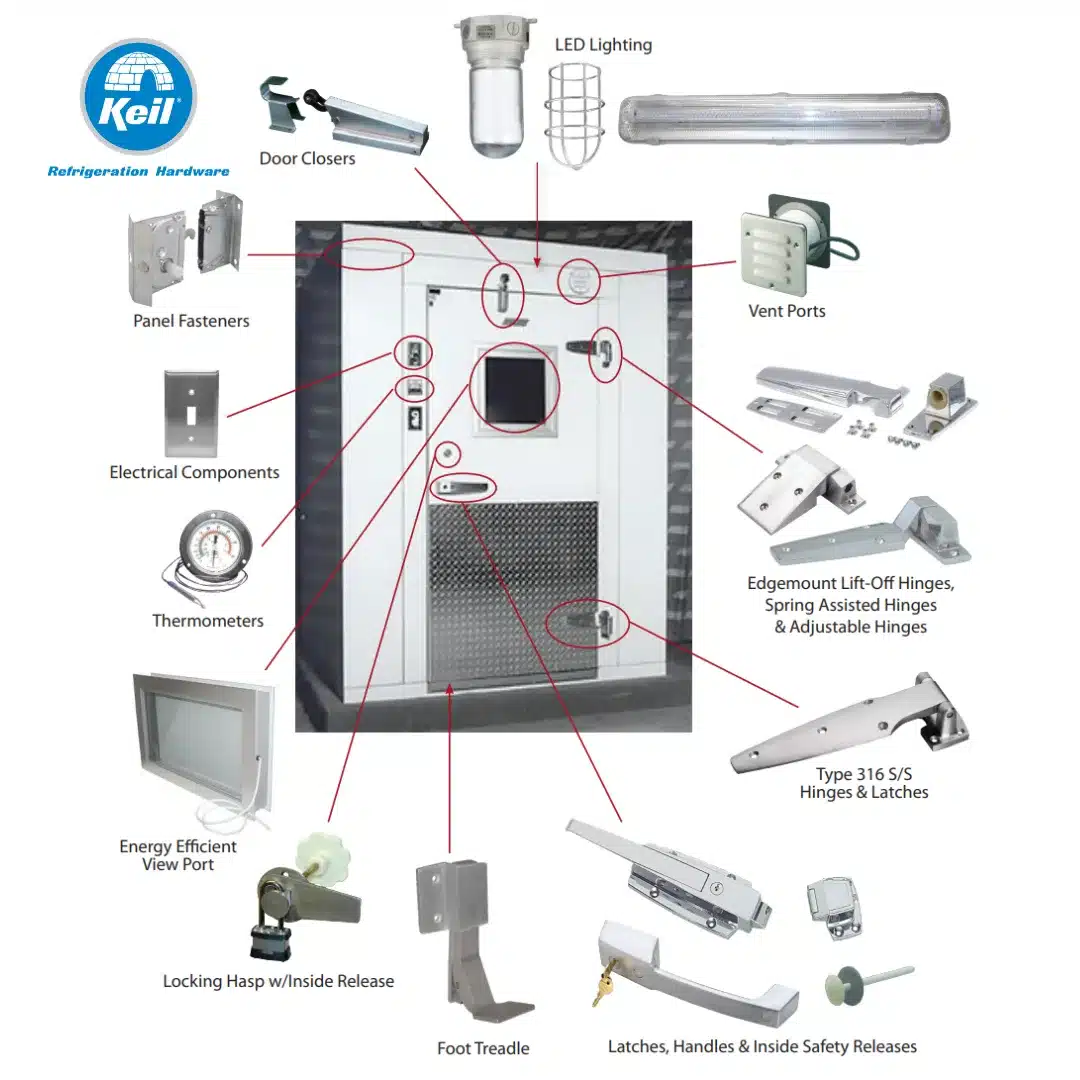 Keil®
Refrigeration Hardware

Door Closers

LED Lighting

Panel Fasteners

Vent Ports

Electrical Components

Thermometers

Edgemount Lift-Off Hinges, Spring Assisted Hinges & Adjustable Hinges

Type 316 S/S Hinges & Latches

Energy Efficient View Port

Locking Hasp w/Inside Release

Foot Treadle

Latches, Handles & Inside Safety Releases