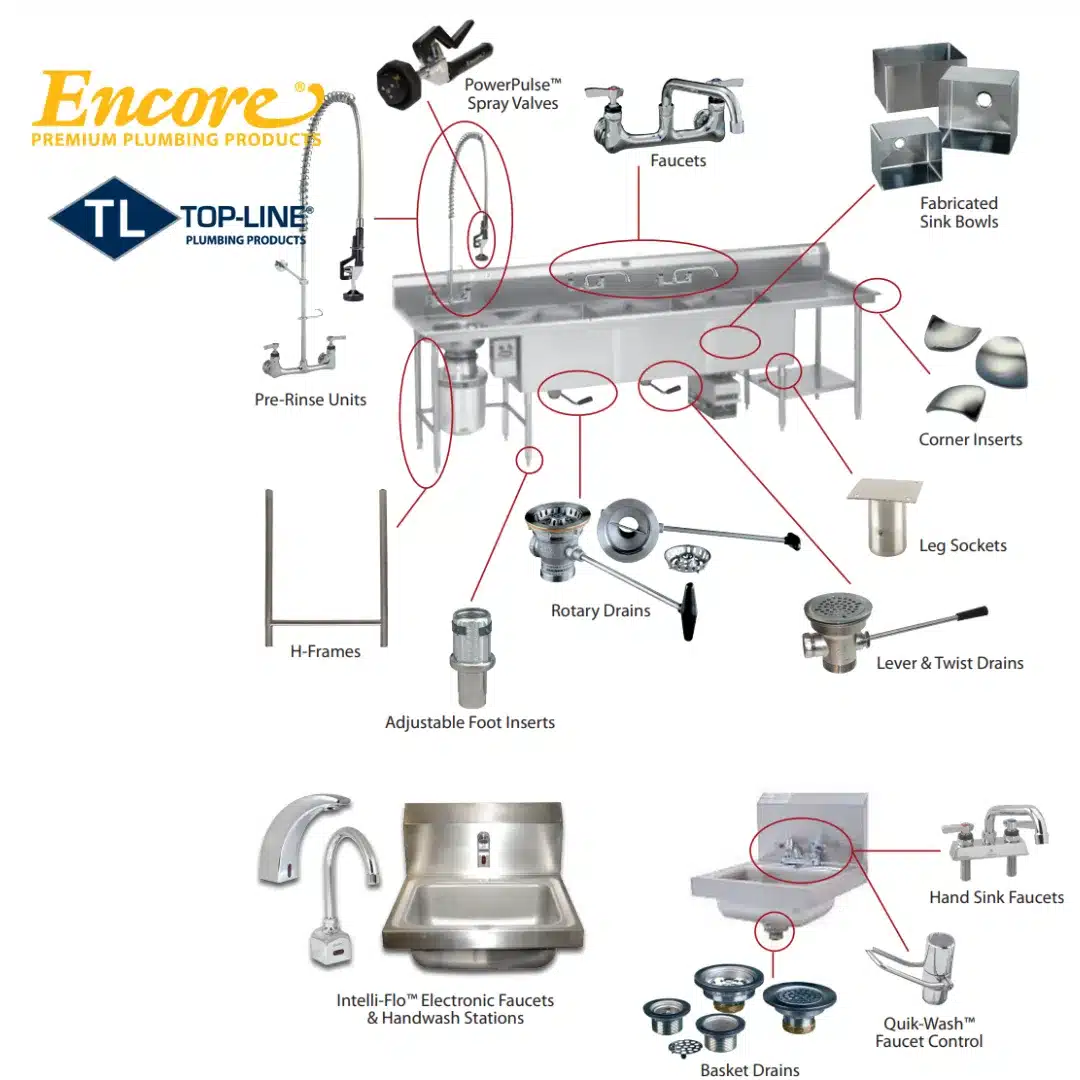 Encore®
PREMIUM PLUMBING PRODUCTS

TL TOP-LINE®
PLUMBING PRODUCTS

PowerPulse™
Spray Valves

Faucets

Fabricated
Sink Bowls

Pre-Rinse Units

Corner Inserts

Leg Sockets

H-Frames

Rotary Drains

Lever & Twist Drains

Adjustable Foot Inserts

Intelli-Flo™ Electronic Faucets
& Handwash Stations

Hand Sink Faucets

Quik-Wash™
Faucet Control

Basket Drains