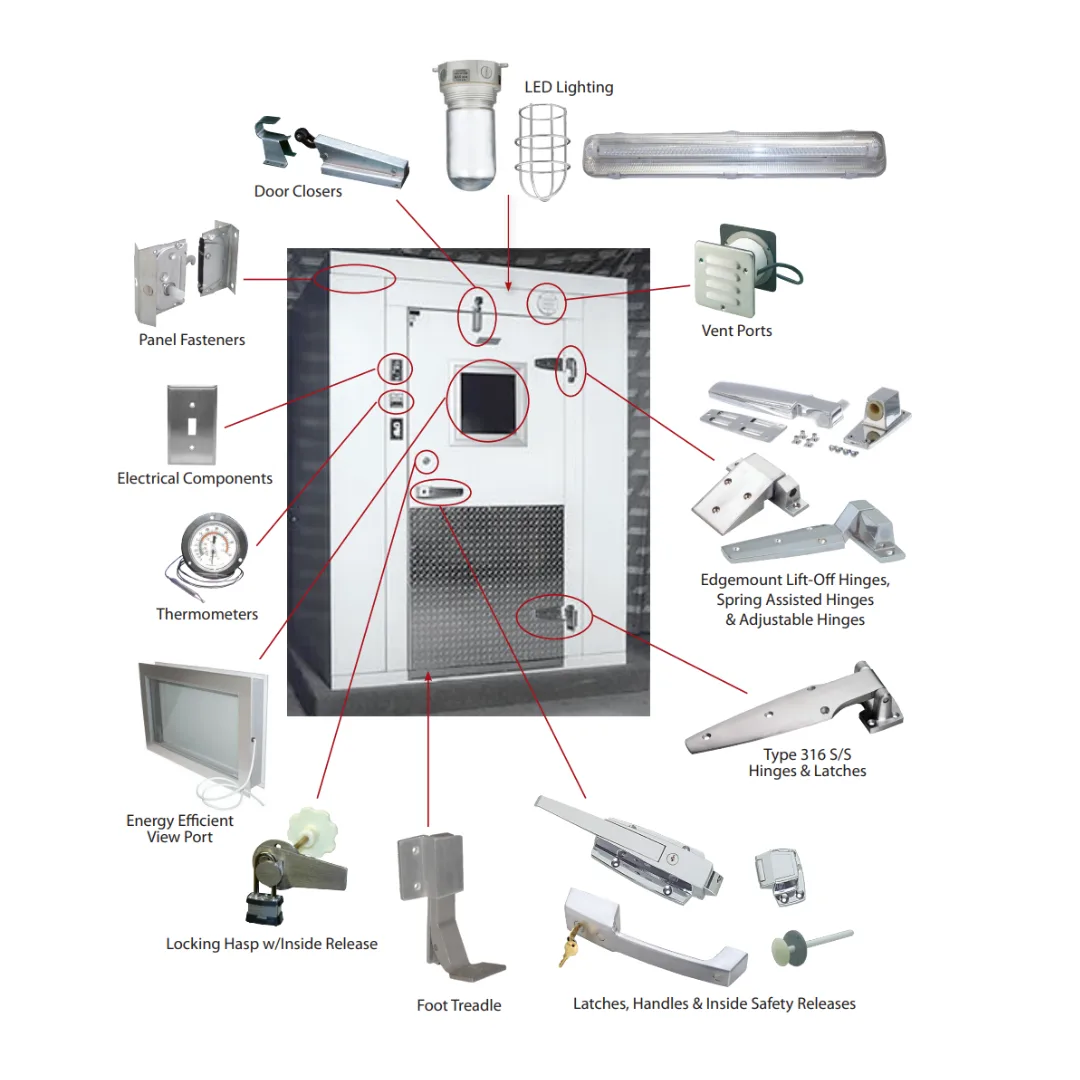 LED Lighting

Door Closers

Panel Fasteners

Vent Ports

Electrical Components

Thermometers

Edgemount Lift-Off Hinges, Spring Assisted Hinges & Adjustable Hinges

Type 316 S/S Hinges & Latches

Energy Efficient View Port

Locking Hasp w/Inside Release

Foot Treadle

Latches, Handles & Inside Safety Releases